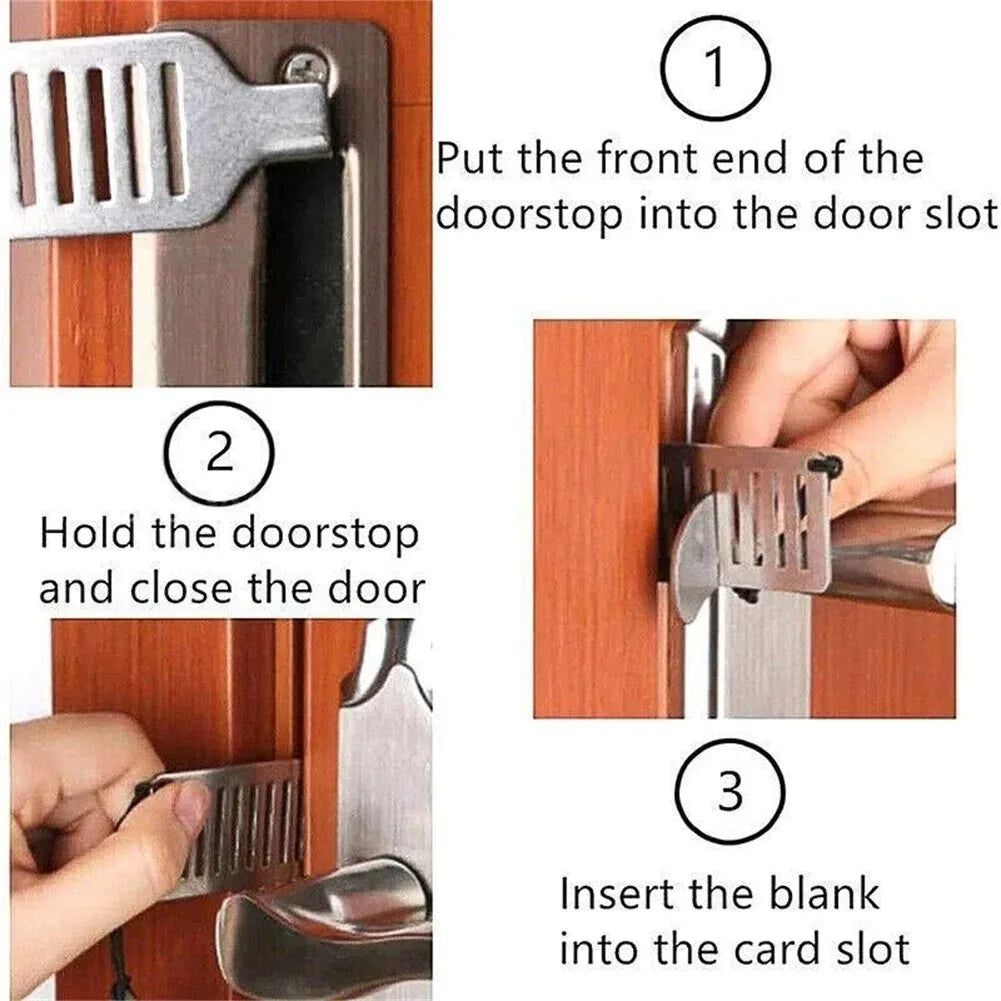 1

Put the front end of the doorstop into the door slot

2

Hold the doorstop and close the door

3

Insert the blank into the card slot